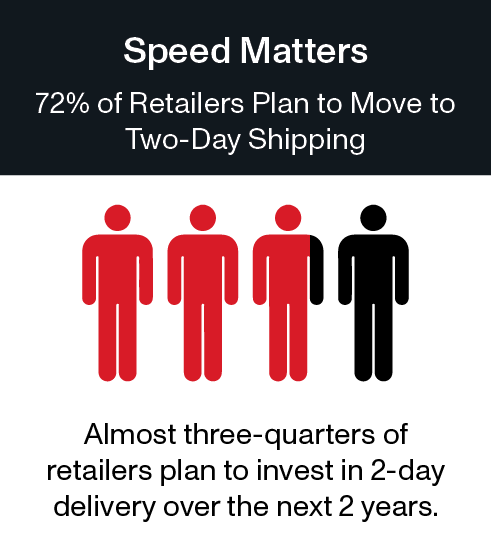 Speed Matters

72% of Retailers Plan to Move to Two-Day Shipping

Almost three-quarters of retailers plan to invest in 2-day delivery over the next 2 years.